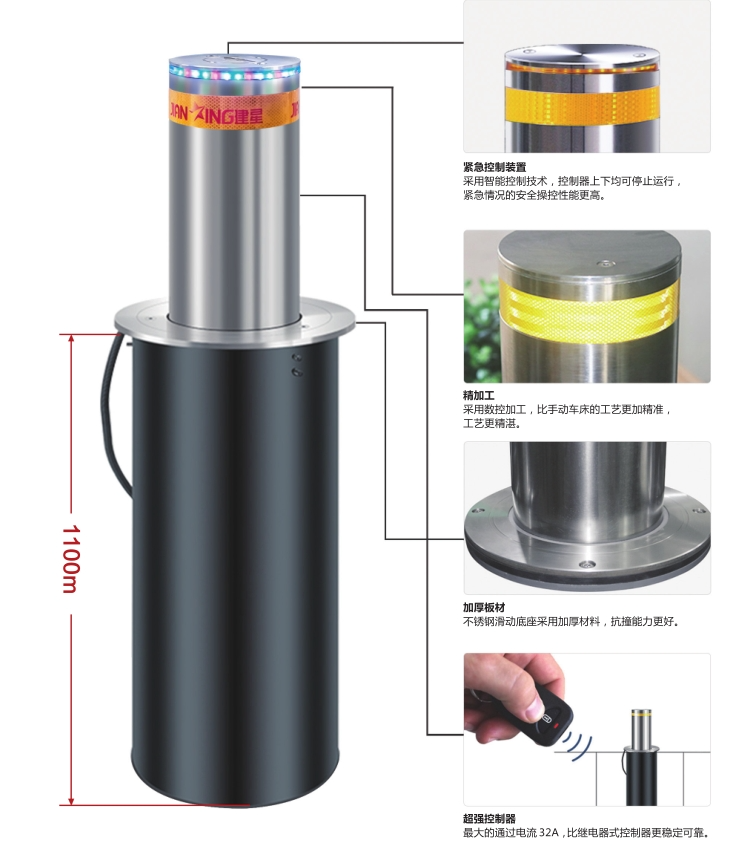 JIAN-XING建星

1100m

紧急控制装置
采用智能控制技术，控制器上下均可停止运行，紧急情况的安全操控性能更高。

精加工
采用数控加工，比手动车床的工艺更加精准，工艺更精湛。

加厚板材
不锈钢滑动底座采用加厚材料，抗撞能力更好。

超强控制器
最大的通过电流 32A，比继电器式控制器更稳定可靠。